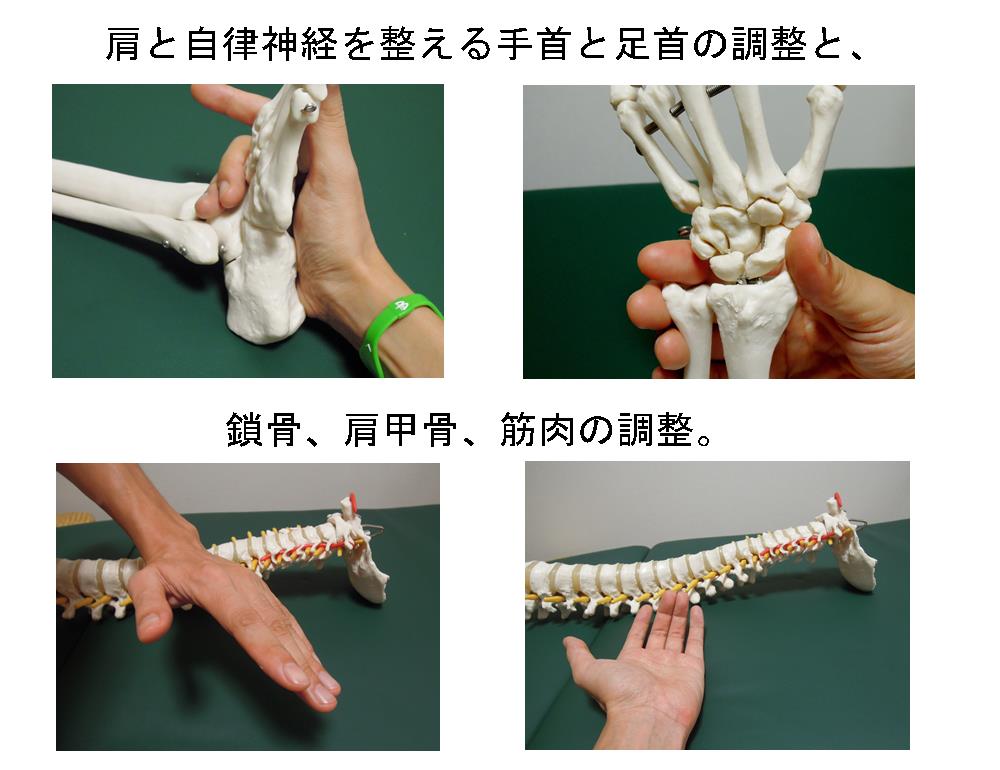 肩と自律神経を整える手首と足首の調整と、

鎖骨、肩甲骨、筋肉の調整。